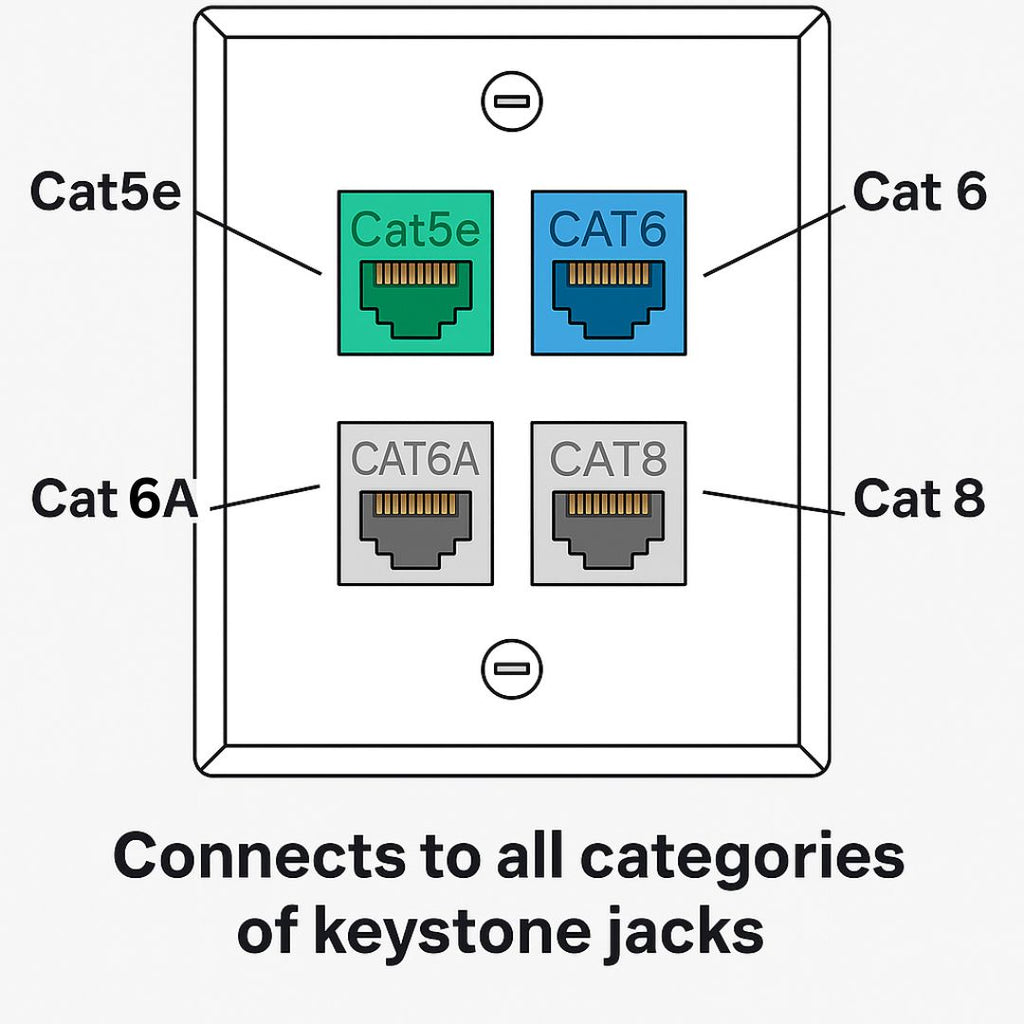 Cat5e

Cat5e

CAT6

Cat 6

Cat 6A

CAT6A

CAT8

Cat 8

Connects to all categories of keystone jacks